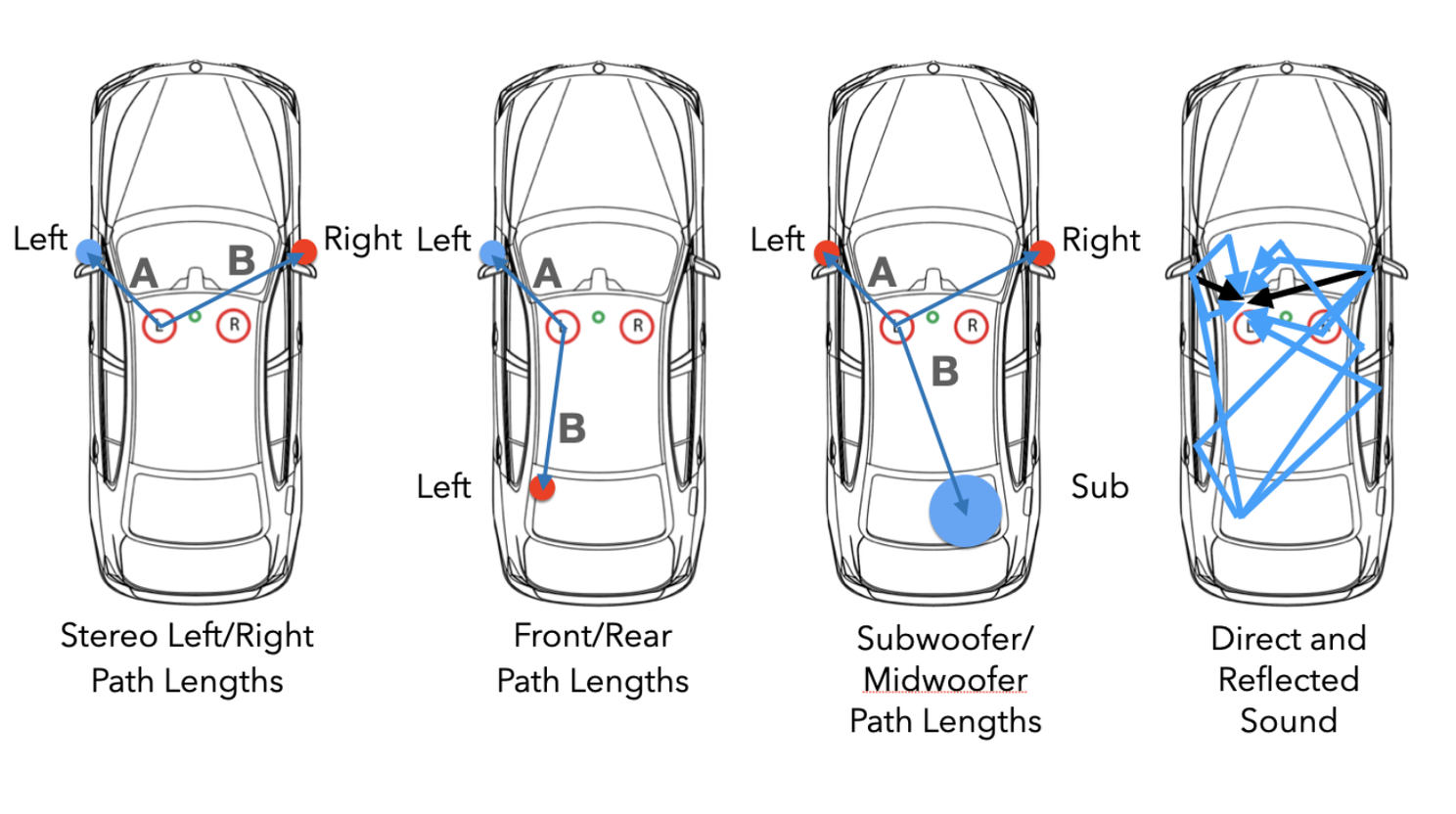 Left A B Right
L R

Stereo Left/Right Path Lengths

Left A
L R
B
Left

Front/Rear Path Lengths

Left A Right
L R
B
Sub

Subwoofer/ Midwoofer Path Lengths

L R

Direct and Reflected Sound